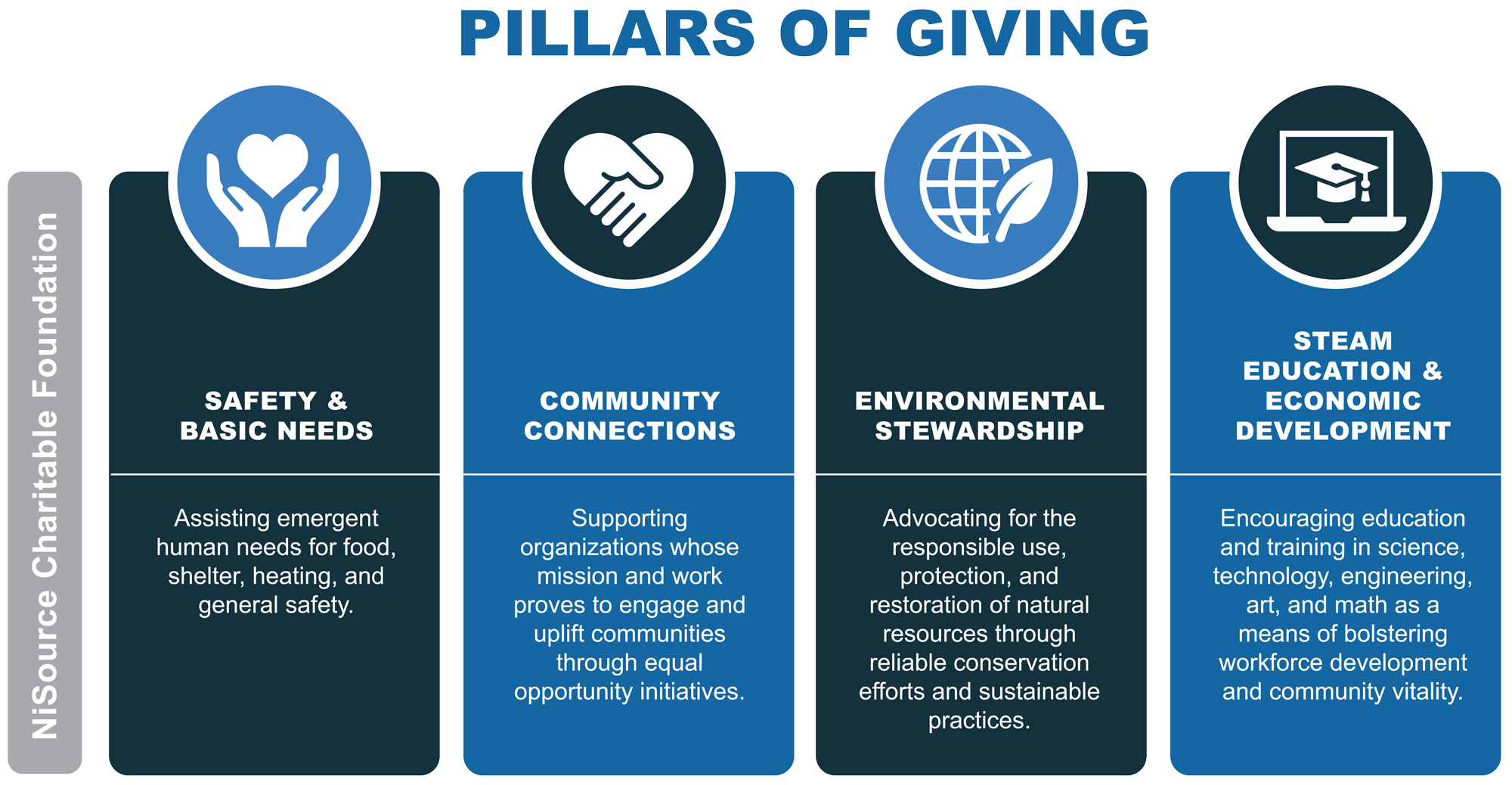 PILLARS OF GIVING

NiSource Charitable Foundation

SAFETY & BASIC NEEDS

Assisting emergent human needs for food, shelter, heating, and general safety.

COMMUNITY CONNECTIONS

Supporting organizations whose mission and work proves to engage and uplift communities through equal opportunity initiatives.

ENVIRONMENTAL STEWARDSHIP

Advocating for the responsible use, protection, and restoration of natural resources through reliable conservation efforts and sustainable practices.

STEAM EDUCATION & ECONOMIC DEVELOPMENT

Encouraging education and training in science, technology, engineering, art, and math as a means of bolstering workforce development and community vitality.